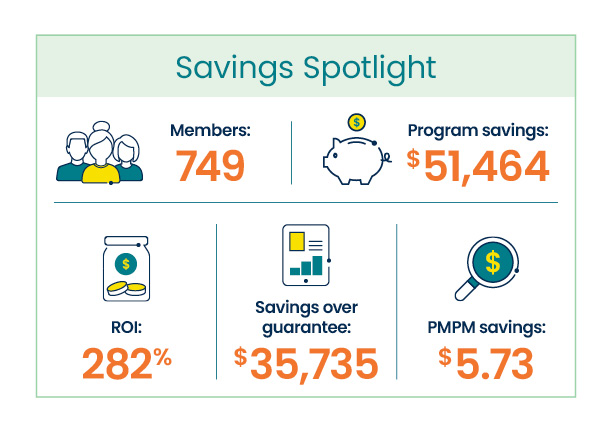 Savings Spotlight

Members:
749

Program savings:
$51,464

ROI:
282%

Savings over guarantee:
$35,735

PMPM savings:
$5.73